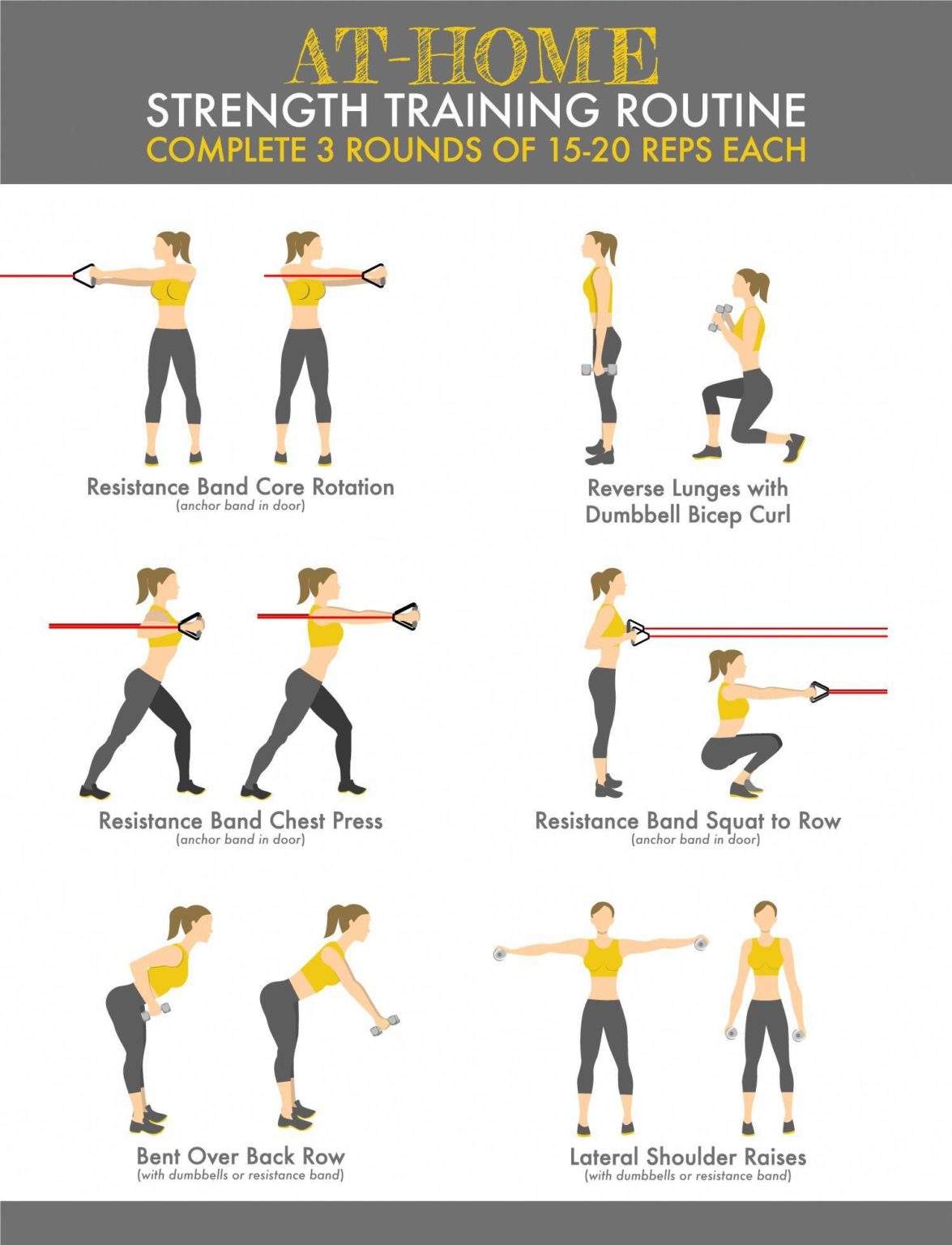 AT-HOME
STRENGTH TRAINING ROUTINE
COMPLETE 3 ROUNDS OF 15-20 REPS EACH

Resistance Band Core Rotation
(anchor band in door)

Reverse Lunges with Dumbbell Bicep Curl

Resistance Band Chest Press
(anchor band in door)

Resistance Band Squat to Row
(anchor band in door)

Bent Over Back Row
(with dumbbells or resistance band)

Lateral Shoulder Raises
(with dumbbells or resistance band)